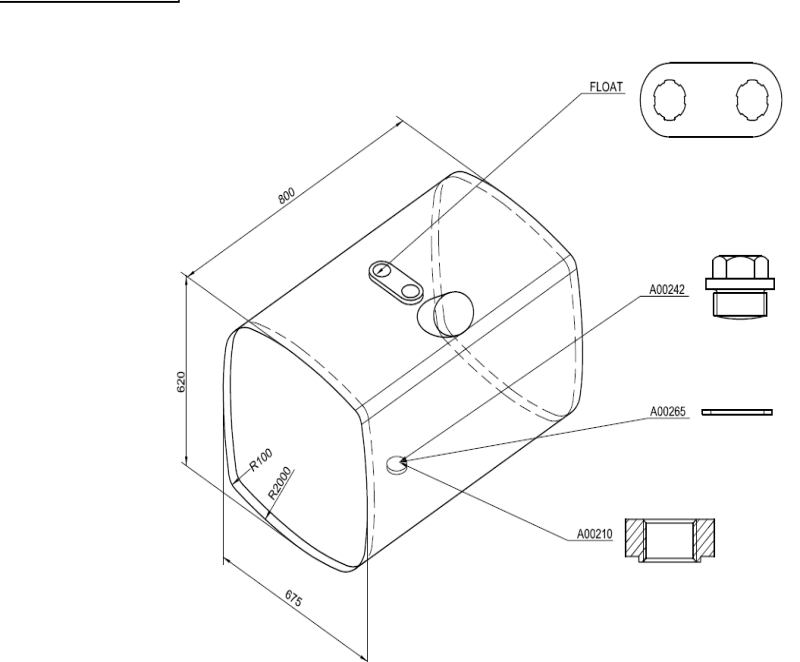 FLOAT

800

A00242

620

A00265

R100

R2000

A00210

675